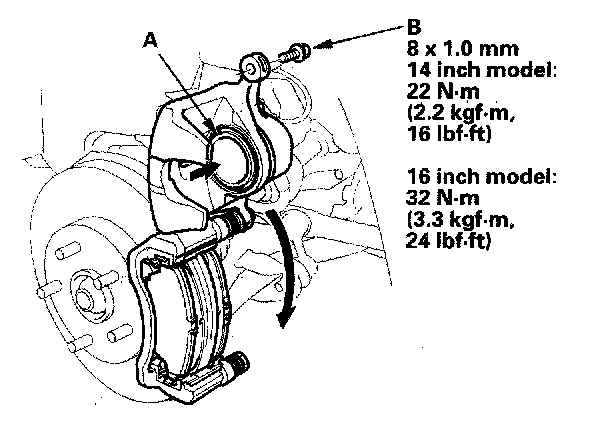 A

B
8 x 1.0 mm
14 inch model:
22 N·m
(2.2 kgf·m,
16 lbf·ft)

16 inch model:
32 N·m
(3.3 kgf·m,
24 lbf·ft)