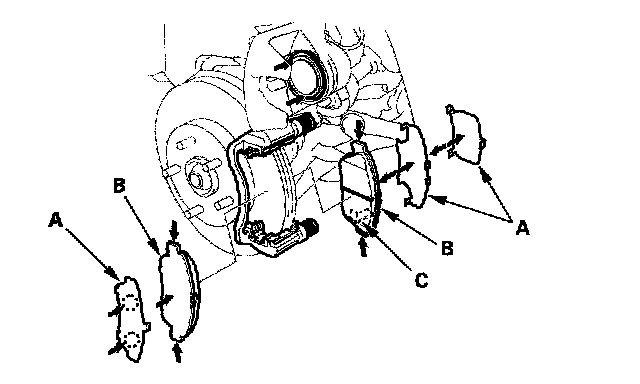 B
A
A
B
C