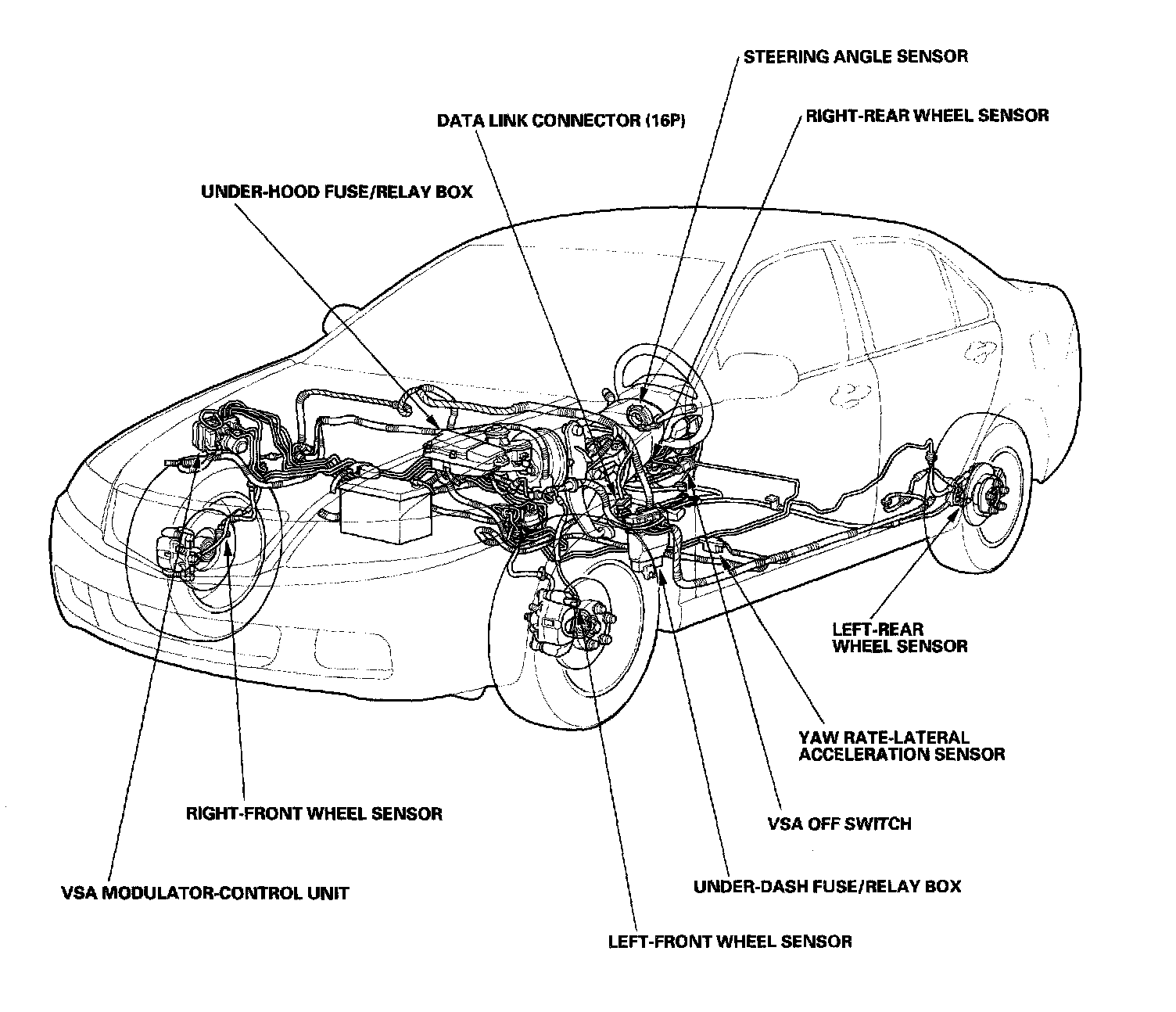 STEERING ANGLE SENSOR

DATA LINK CONNECTOR (16P)

RIGHT-REAR WHEEL SENSOR

UNDER-HOOD FUSE/RELAY BOX

LEFT-REAR WHEEL SENSOR

YAW RATE-LATERAL ACCELERATION SENSOR

RIGHT-FRONT WHEEL SENSOR

VSA OFF SWITCH

VSA MODULATOR-CONTROL UNIT

UNDER-DASH FUSE/RELAY BOX

LEFT-FRONT WHEEL SENSOR