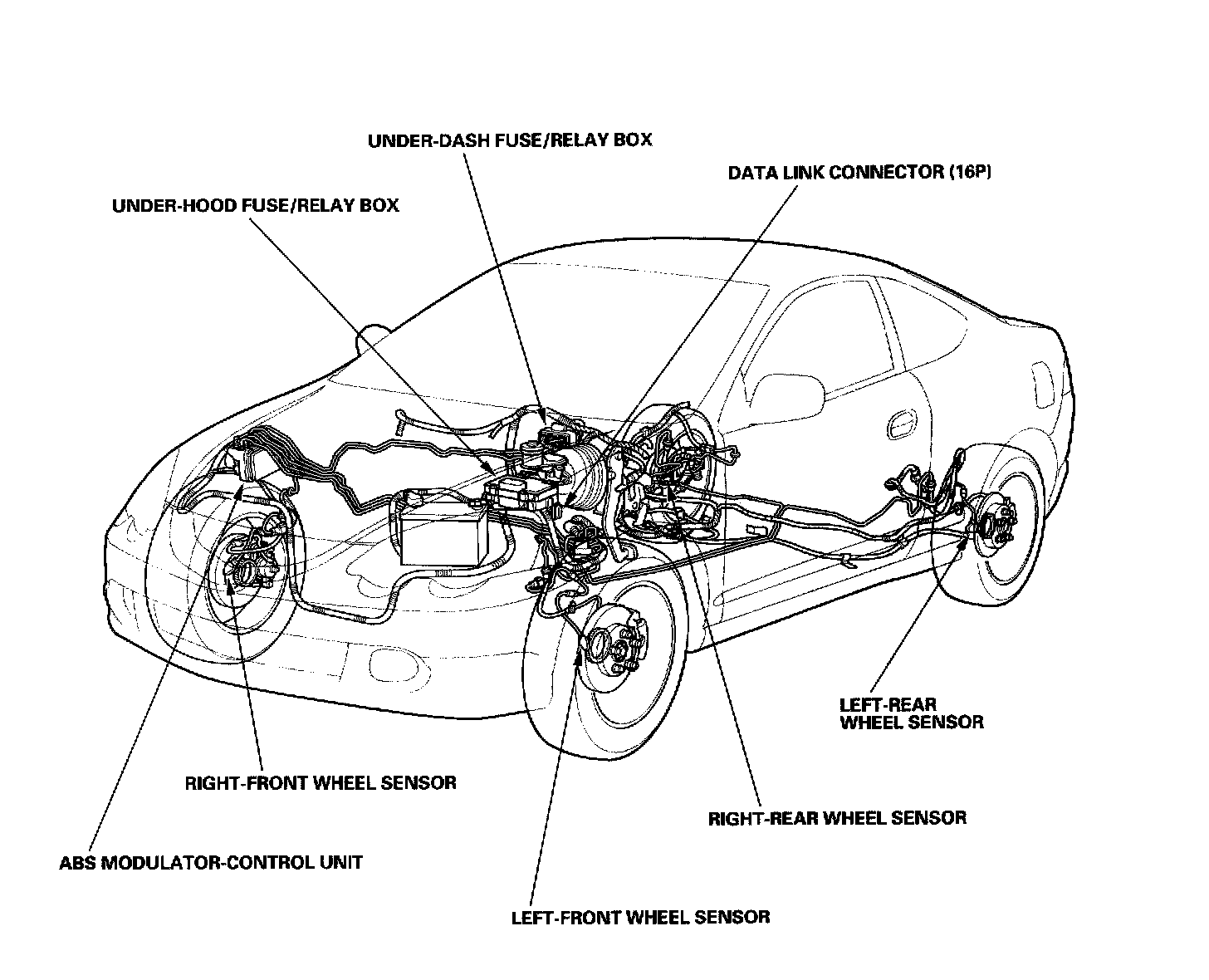 UNDER-DASH FUSE/RELAY BOX

DATA LINK CONNECTOR (16P)

UNDER-HOOD FUSE/RELAY BOX

LEFT-REAR WHEEL SENSOR

RIGHT-FRONT WHEEL SENSOR

RIGHT-REAR WHEEL SENSOR

ABS MODULATOR-CONTROL UNIT

LEFT-FRONT WHEEL SENSOR