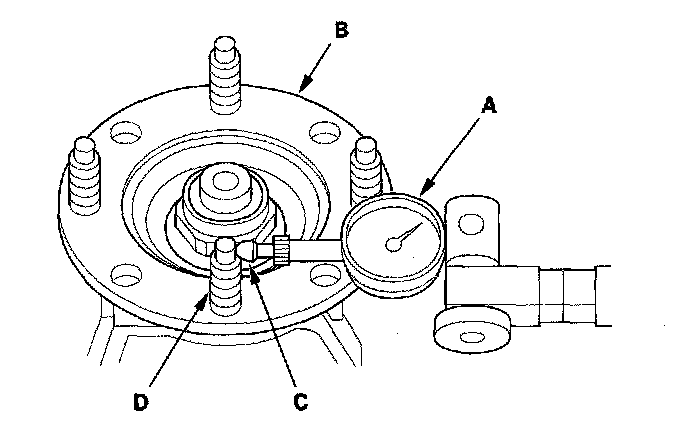 B

A

D

C