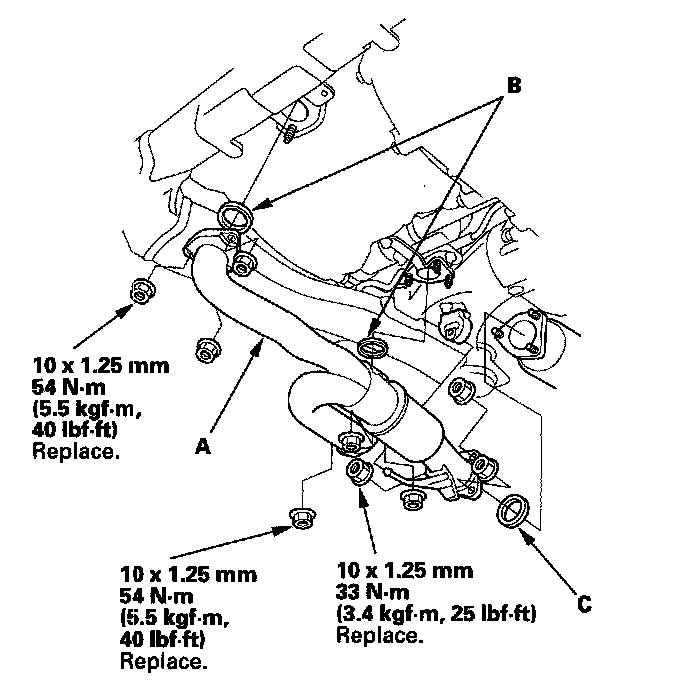 B

10 x 1.25 mm
54 N·m
(5.5 kgf·m,
40 lbf·ft)
Replace.

A

10 x 1.25 mm
54 N·m
(5.5 kgf·m,
40 lbf·ft)
Replace.

10 x 1.25 mm
33 N·m
(3.4 kgf·m, 25 lbf·ft)
Replace.

C