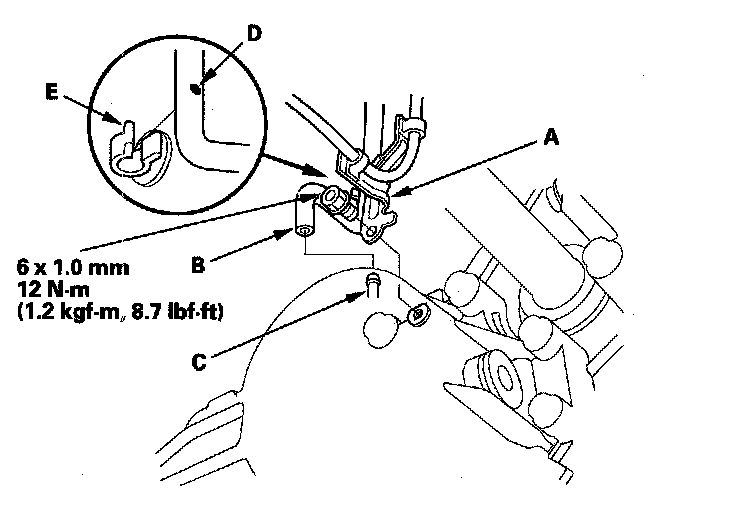 D
E
A
6 x 1.0 mm
12 N·m
(1.2 kgf·m, 8.7 lbf·ft)
B
C