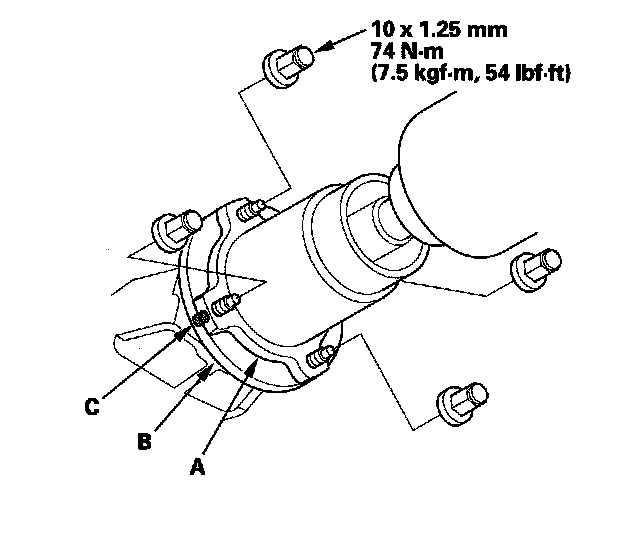 10 x 1.25 mm
74 N·m
(7.5 kgf·m, 54 lbf·ft)

C

B

A