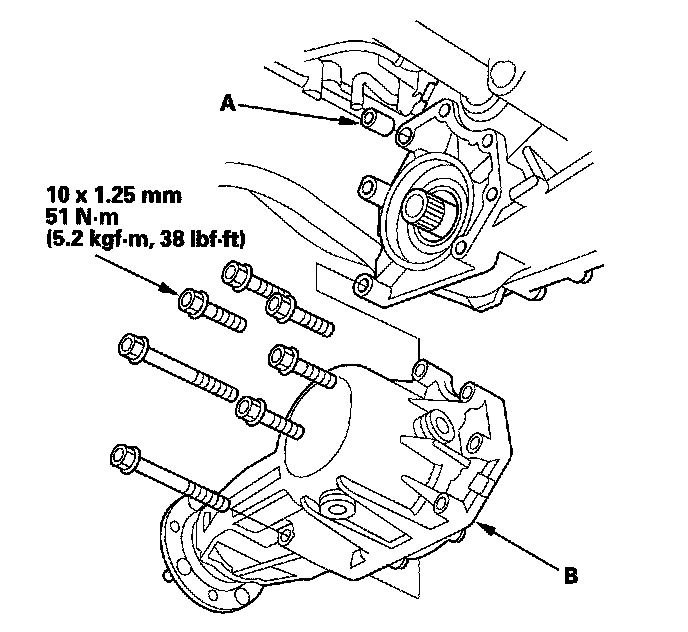 A

10 x 1.25 mm
51 N·m
(5.2 kgf·m, 38 lbf·ft)

B