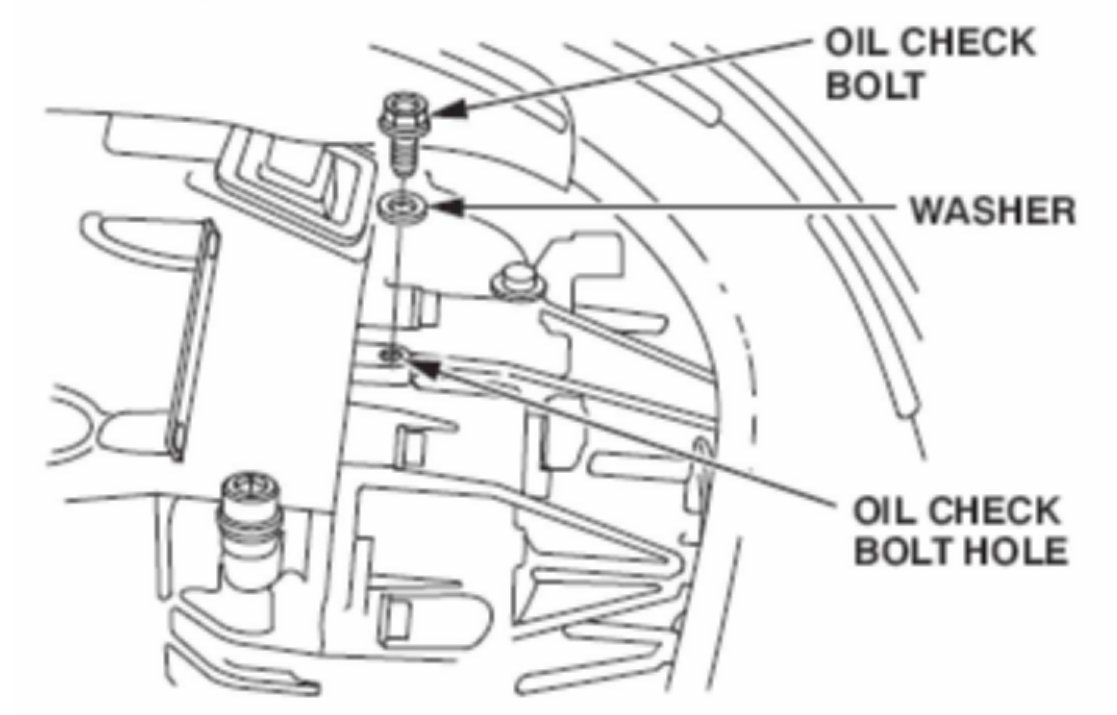 OIL CHECK BOLT

WASHER

OIL CHECK BOLT HOLE