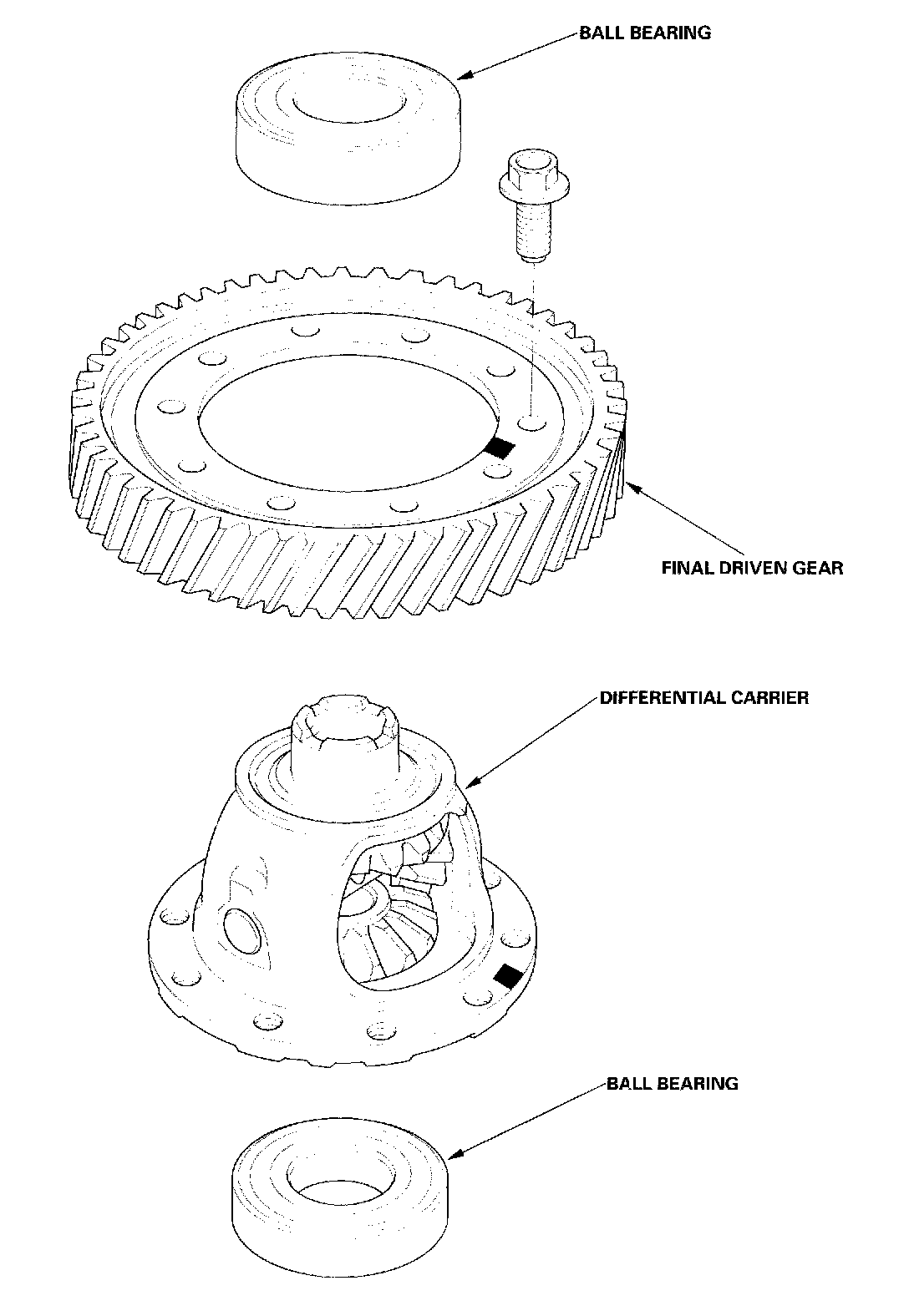 BALL BEARING

FINAL DRIVEN GEAR

DIFFERENTIAL CARRIER

BALL BEARING