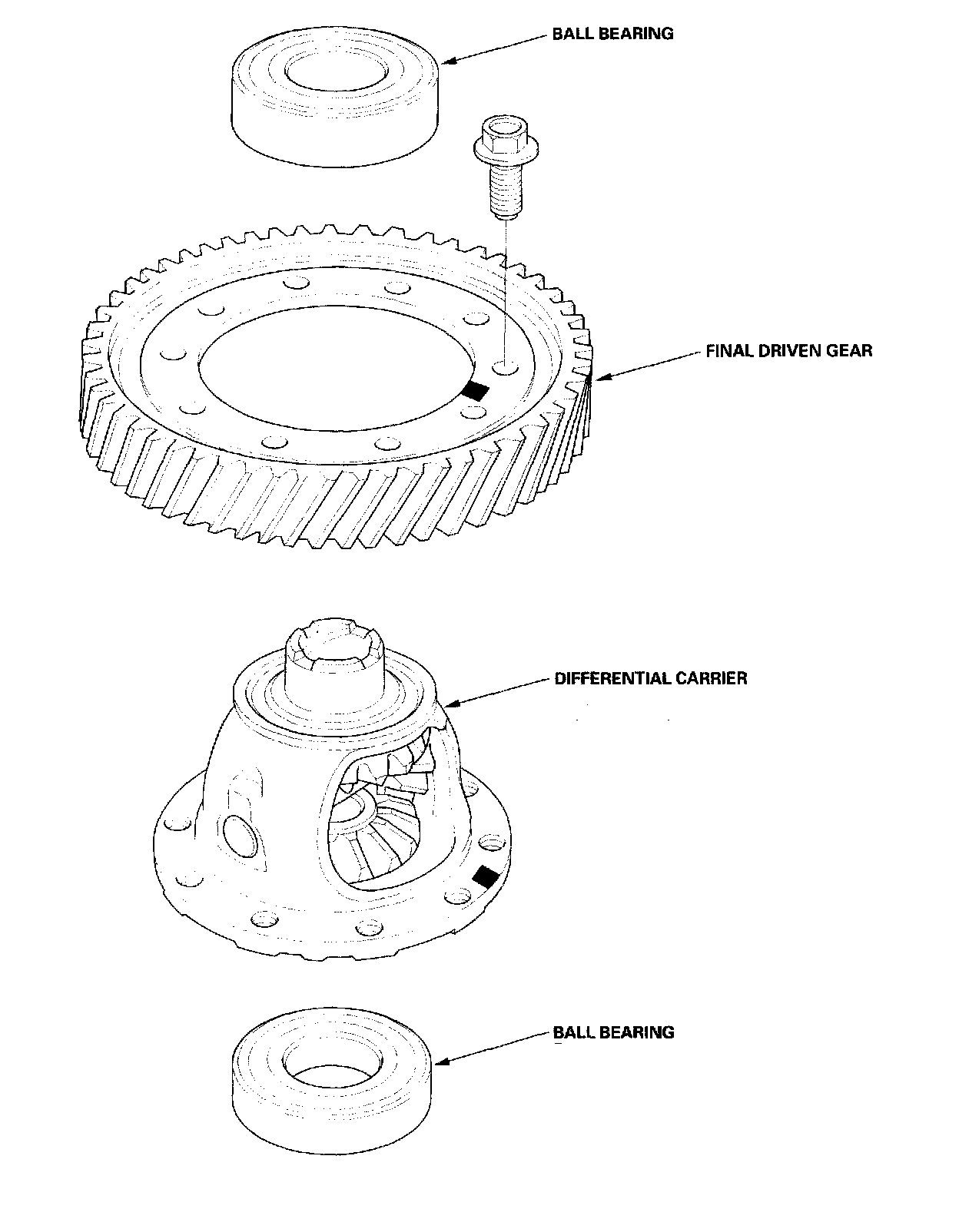 BALL BEARING

FINAL DRIVEN GEAR

DIFFERENTIAL CARRIER

BALL BEARING