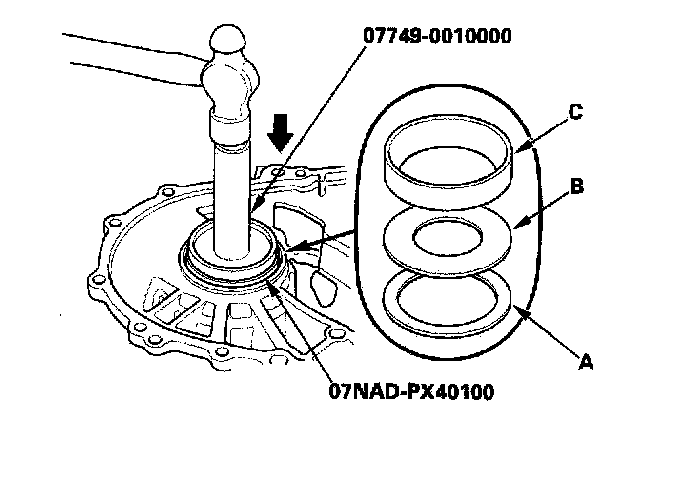 07749-0010000

C

B

A

07NAD-PX40100