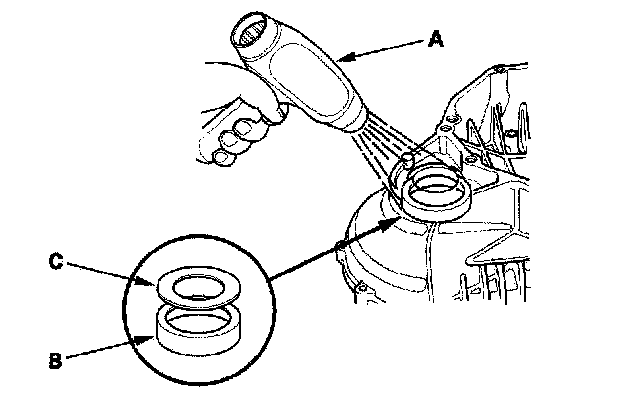 A

C

B