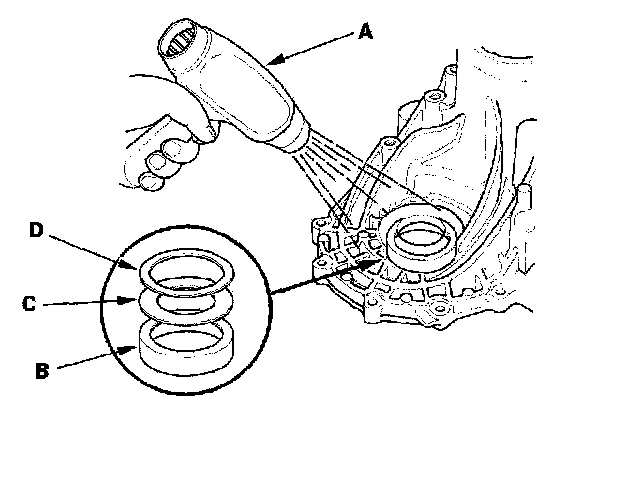 A
D
C
B