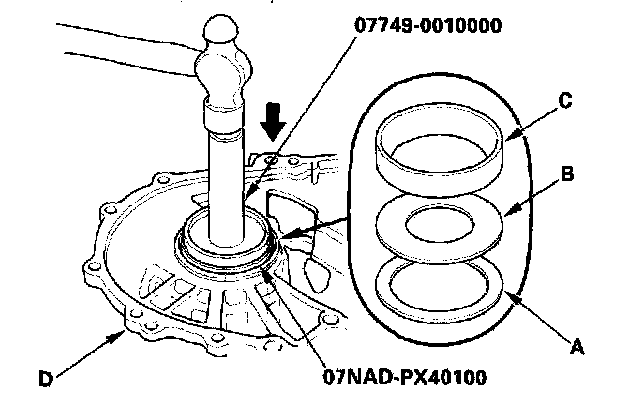 07749-0010000
C
B
A
D
07NAD-PX40100