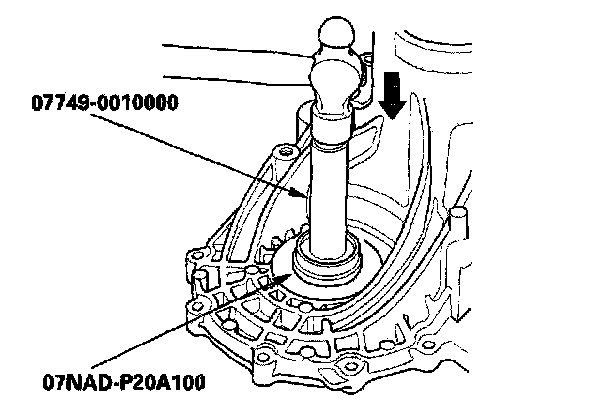 07749-0010000

07NAD-P20A100