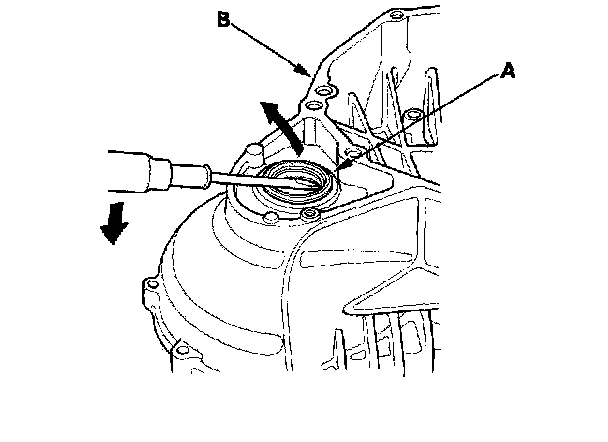 B
A