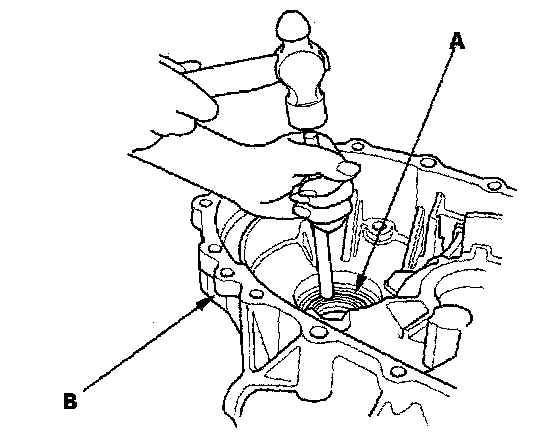 A

B