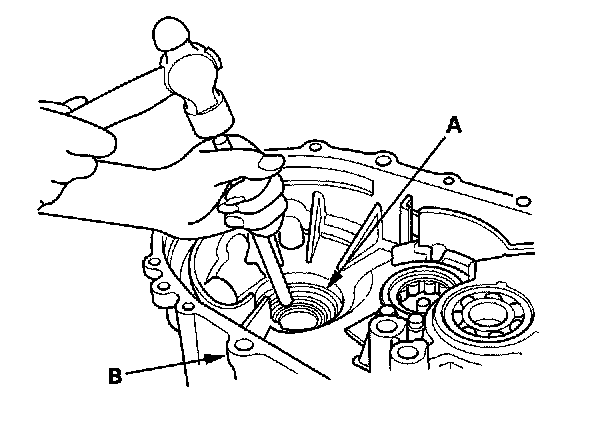 A

B