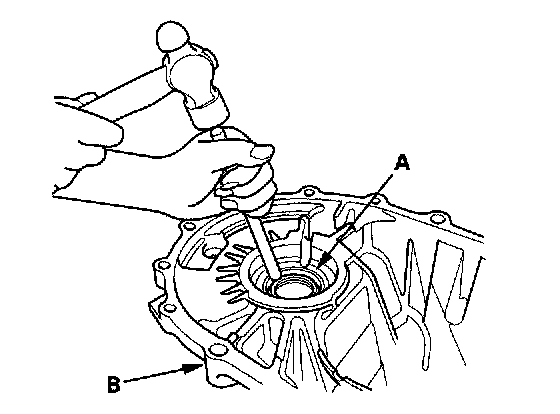 A

B