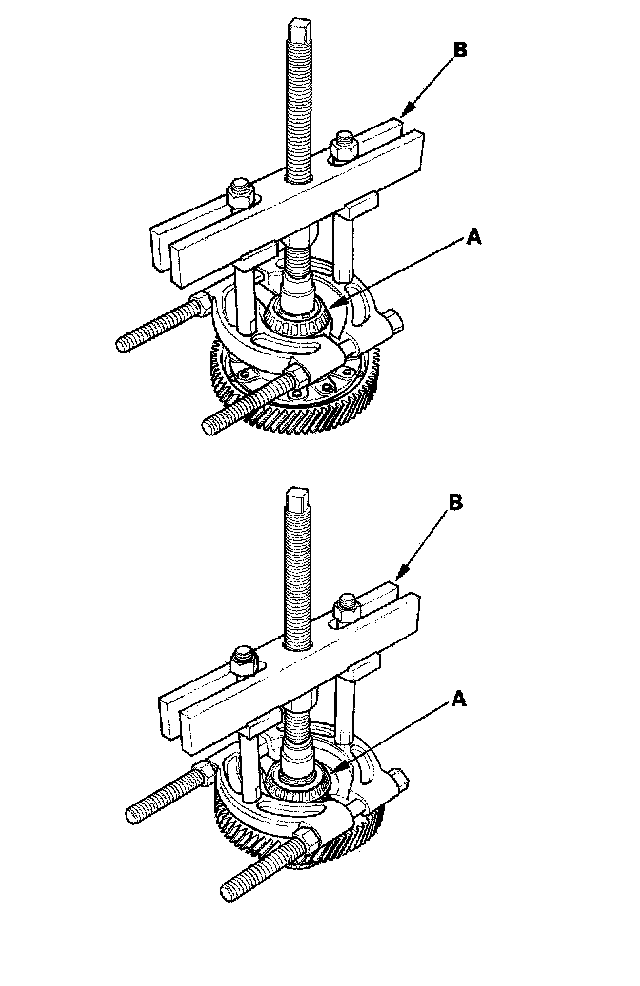 B
A
B
A