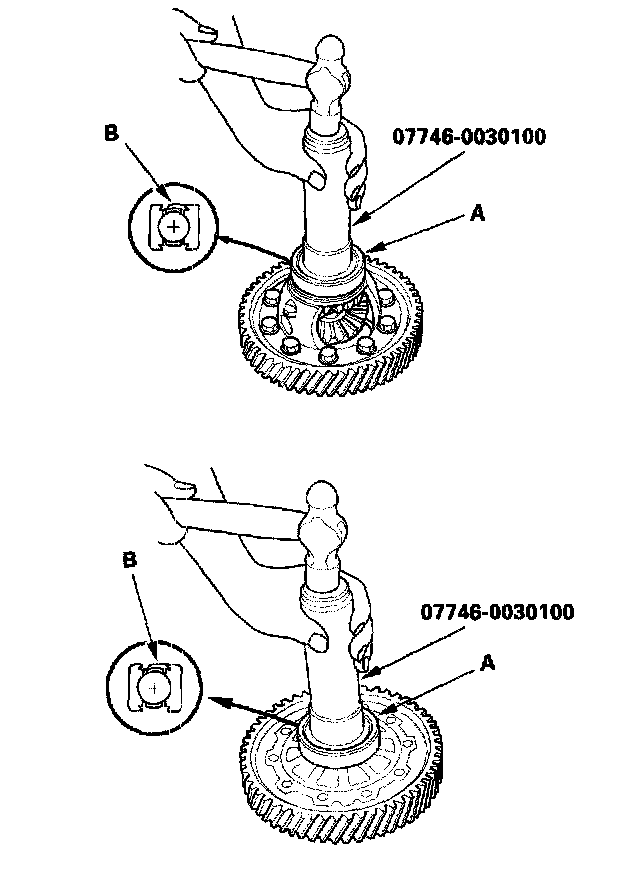 B

07746-0030100

A

B

07746-0030100

A