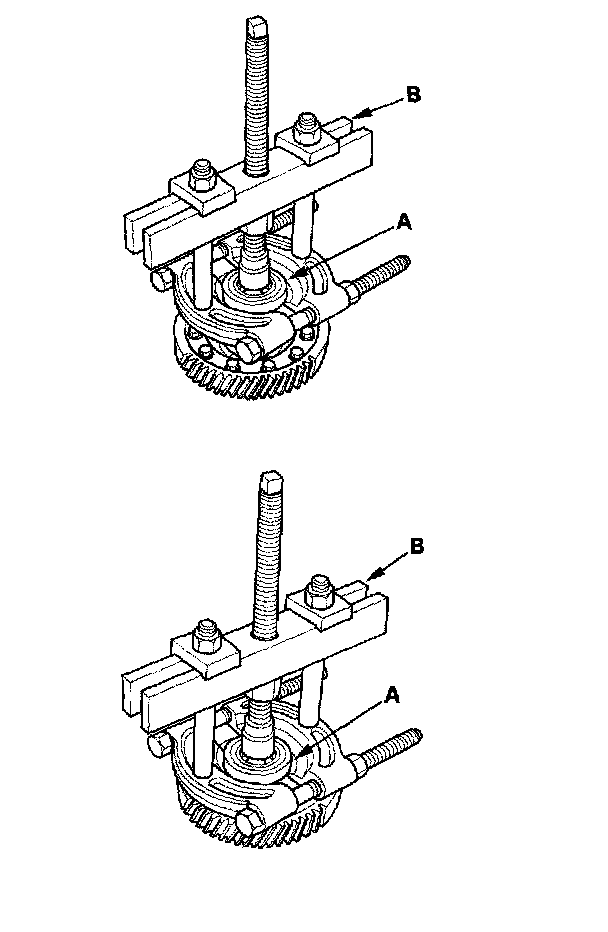 B
A
B
A