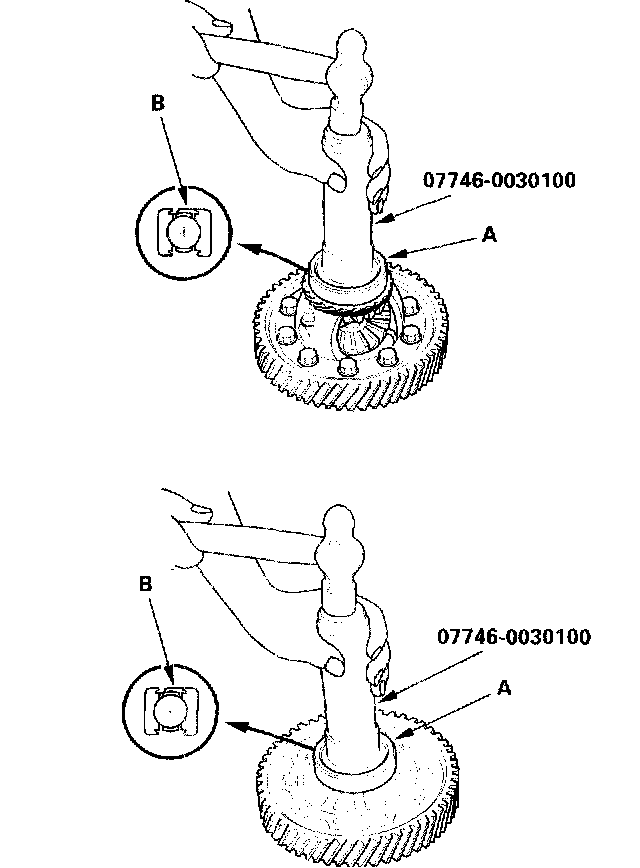 B

07746-0030100

A

B

07746-0030100

A