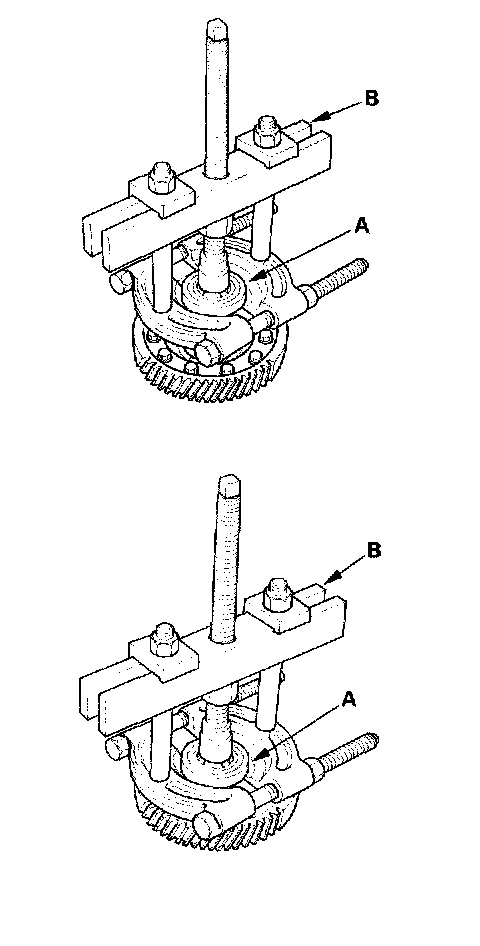 B

A

B

A