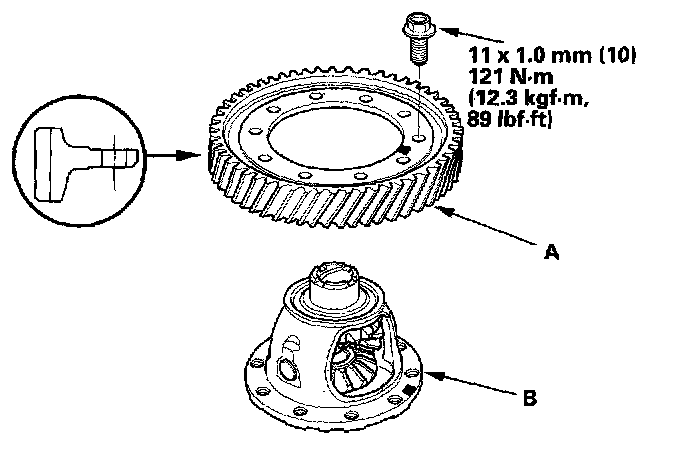 11 x 1.0 mm (10)
121 N·m
(12.3 kgf·m,
89 lbf·ft)

A

B