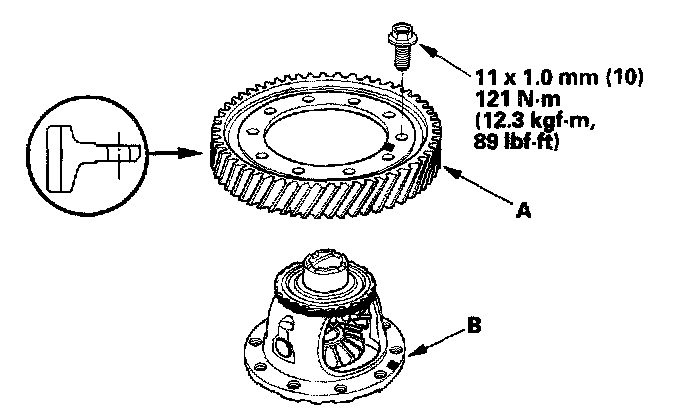 11 x 1.0 mm (10)
121 N·m
(12.3 kgf·m,
89 lbf·ft)

A

B