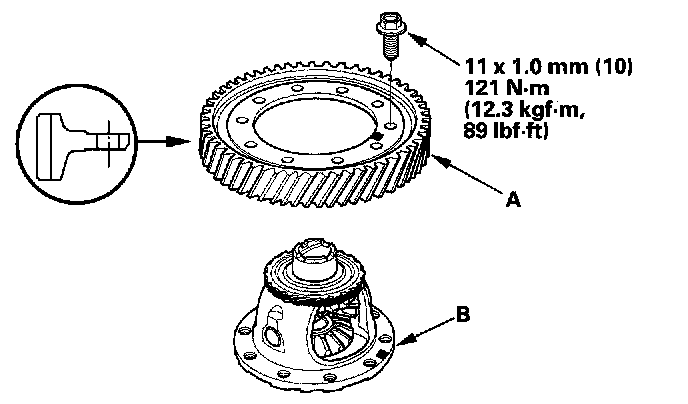 11 x 1.0 mm (10)
121 N·m
(12.3 kgf·m,
89 lbf·ft)

A

B