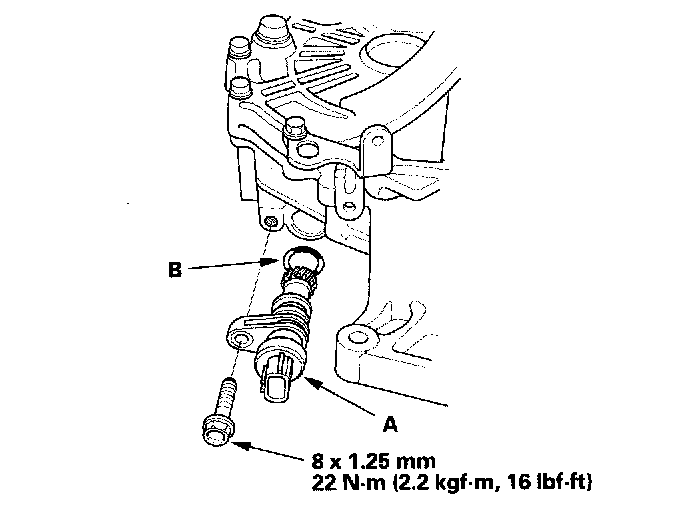 B

A

8 x 1.25 mm
22 N·m (2.2 kgf·m, 16 lbf·ft)