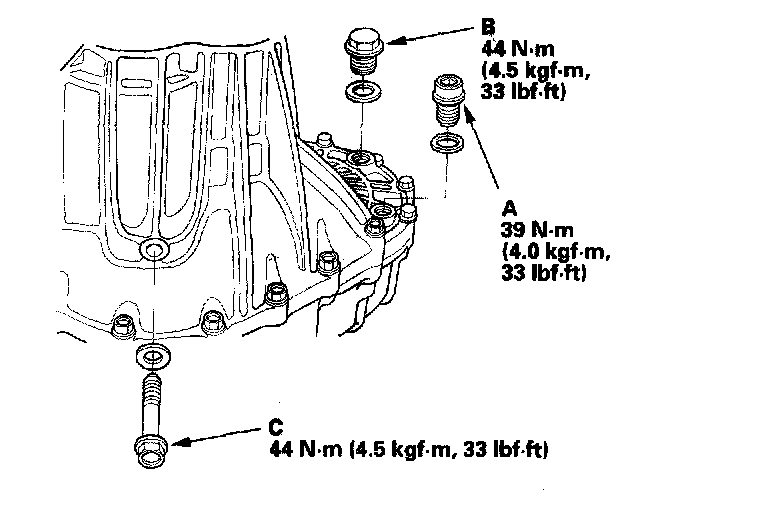 B
44 N·m
(4.5 kgf·m,
33 lbf·ft)

A
39 N·m
(4.0 kgf·m,
33 lbf·ft)

C
44 N·m (4.5 kgf·m, 33 lbf·ft)