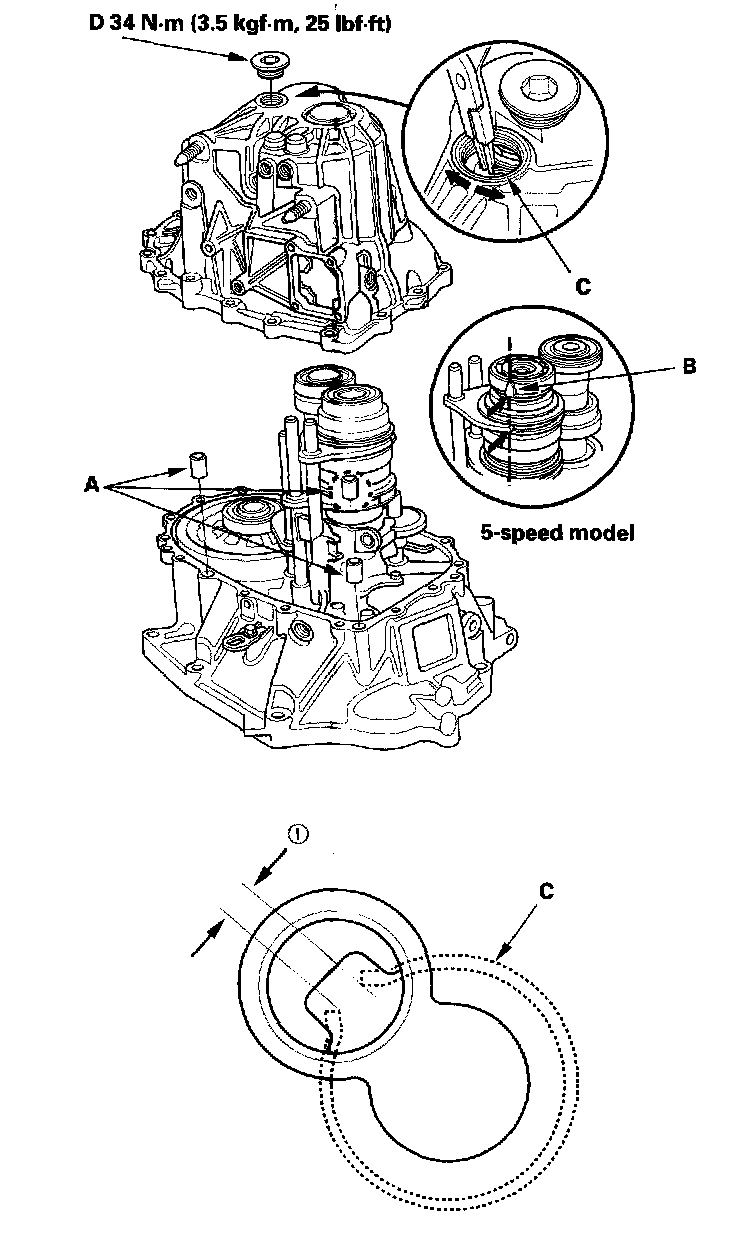 D 34 N·m (3.5 kgf·m, 25 lbf·ft)

C

B

A

5-speed model

①

C