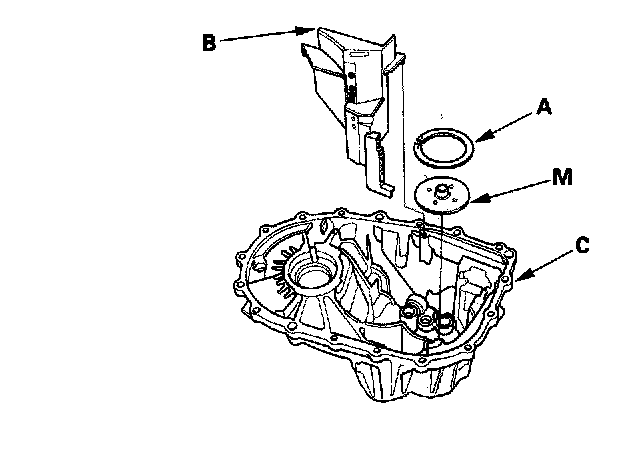 B
A
M
C