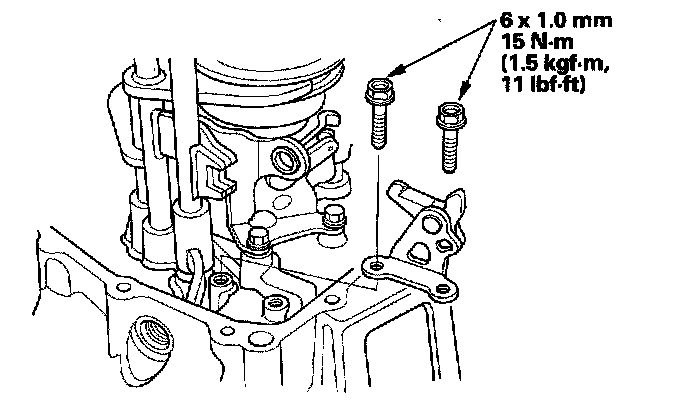 6 x 1.0 mm
15 N·m
(1.5 kgf·m,
11 lbf·ft)