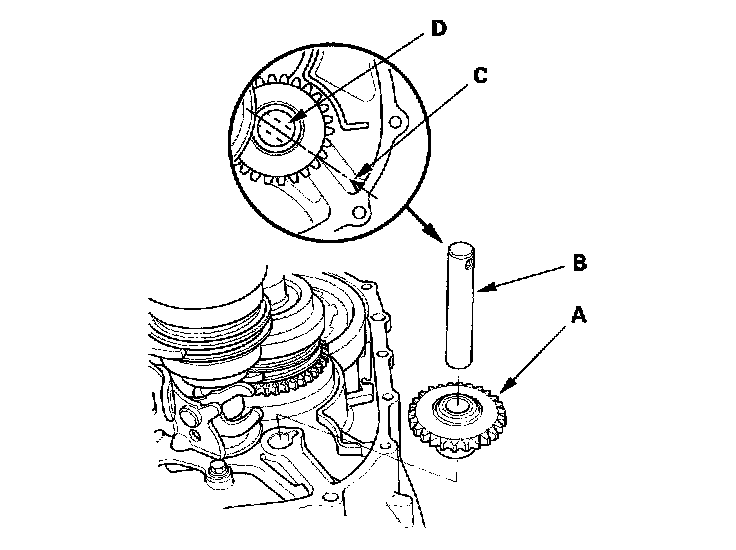 D
C
B
A