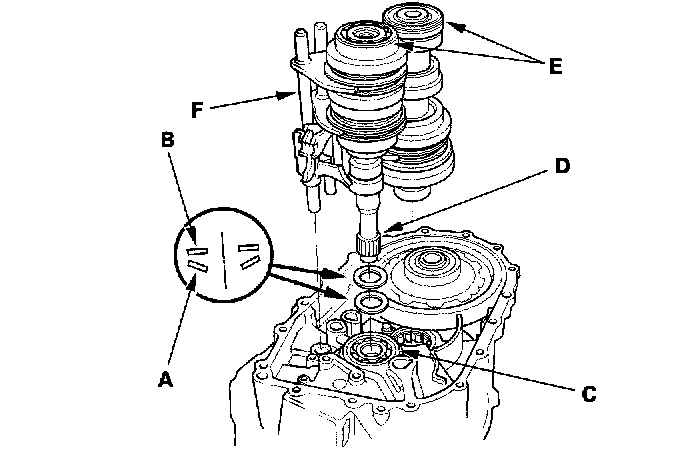 E
F
B
D
A
C