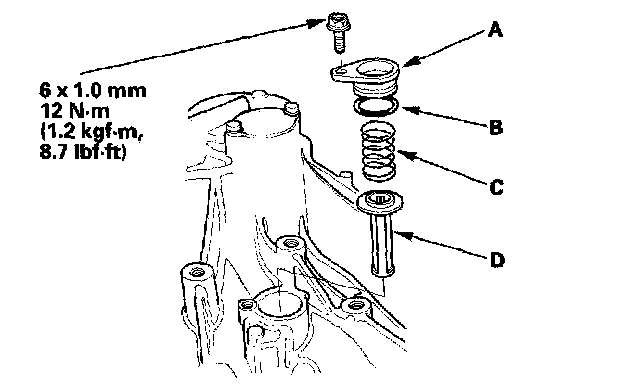 6 x 1.0 mm
12 N·m
(1.2 kgf·m,
8.7 lbf·ft)

A

B

C

D