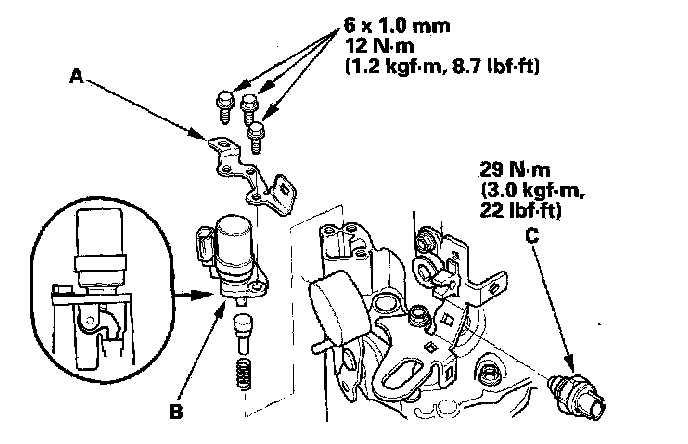 6 x 1.0 mm
12 N·m
(1.2 kgf·m, 8.7 lbf·ft)

A

29 N·m
(3.0 kgf·m,
22 lbf·ft)

C

B