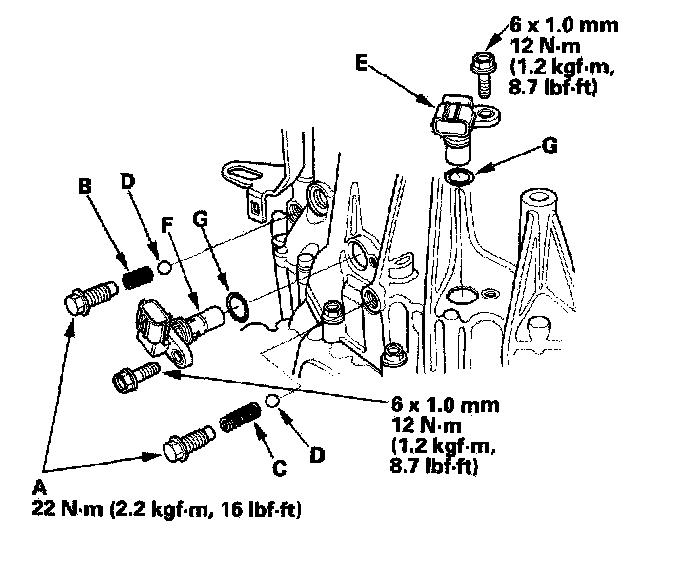 6 x 1.0 mm
12 N·m
(1.2 kgf·m,
8.7 lbf·ft)

E

G

B

D

F

G

6 x 1.0 mm
12 N·m
(1.2 kgf·m,
8.7 lbf·ft)

C

D

A
22 N·m (2.2 kgf·m, 16 lbf·ft)