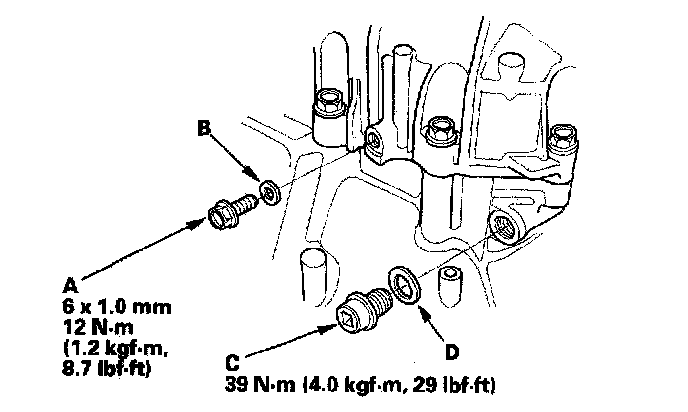 B

A
6 x 1.0 mm
12 N·m
(1.2 kgf·m,
8.7 lbf·ft)

D

C
39 N·m (4.0 kgf·m, 29 lbf·ft)