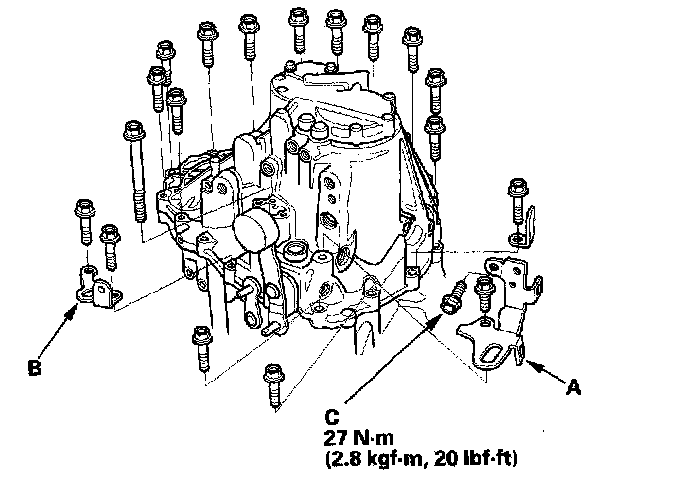 B

A

C
27 N·m
(2.8 kgf·m, 20 lbf·ft)