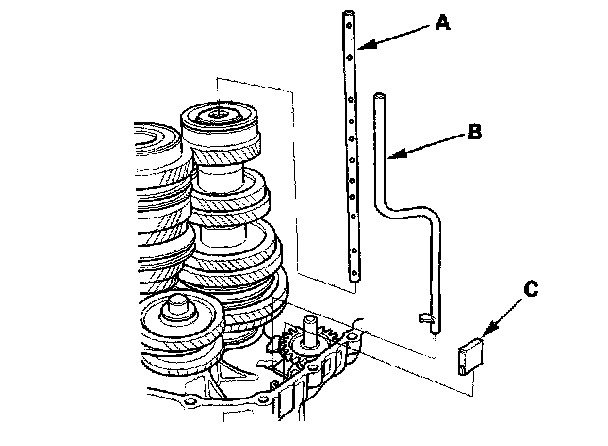 A
B
C