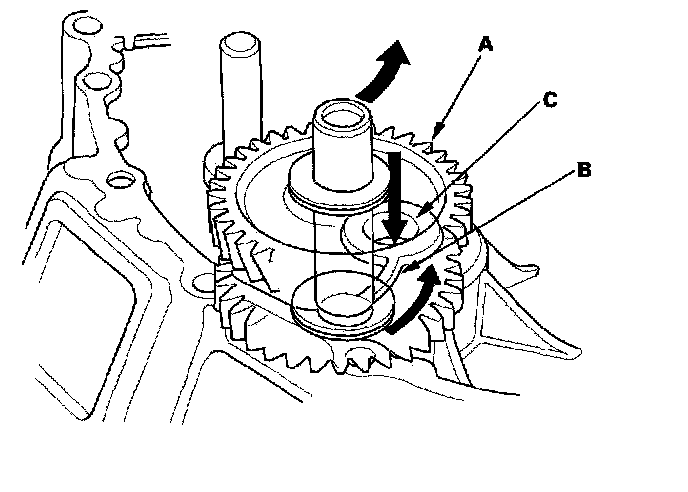 A
C
B