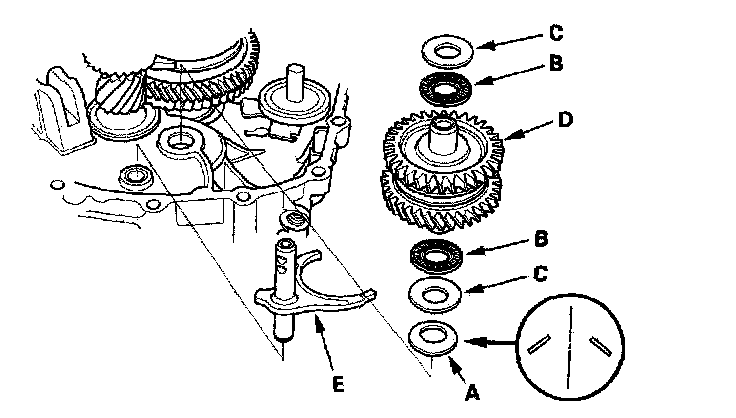 C
B
D
B
C
E
A