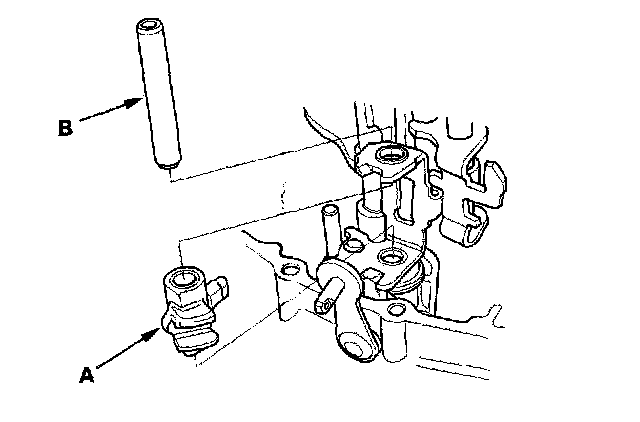 B

A