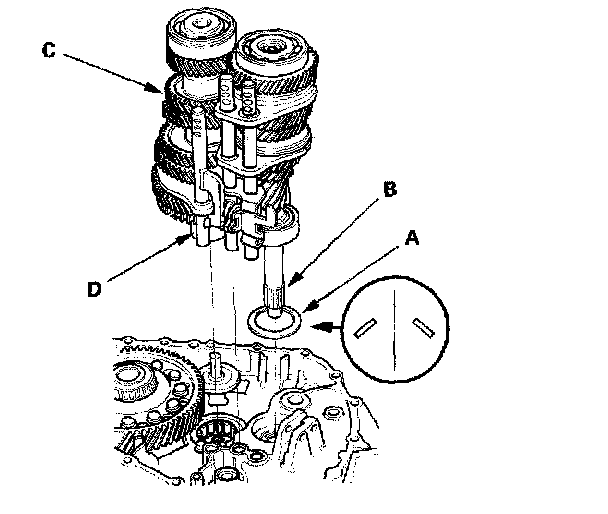 C

B

A

D