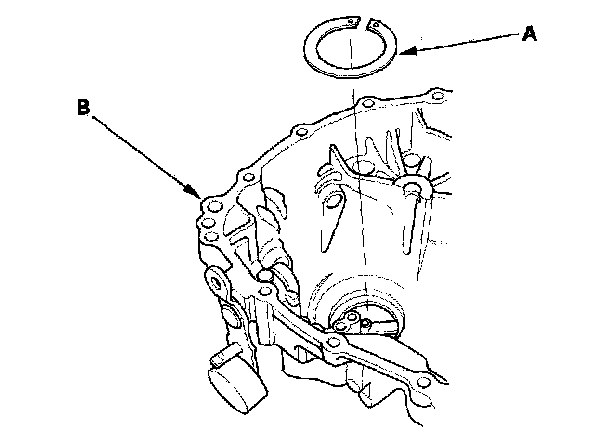 A

B