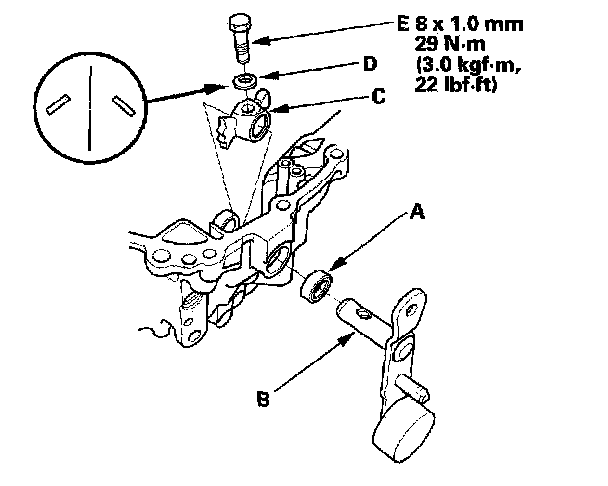 E 8 x 1.0 mm
29 N·m
(3.0 kgf·m,
22 lbf·ft)

D

C

A

B