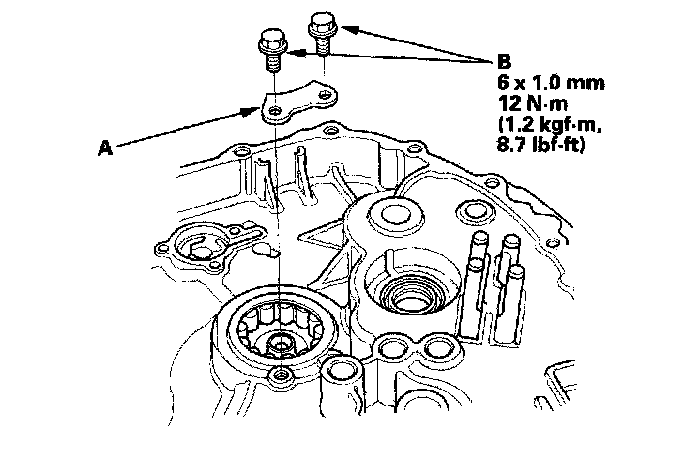 B
6 x 1.0 mm
12 N·m
(1.2 kgf·m,
8.7 lbf·ft)

A