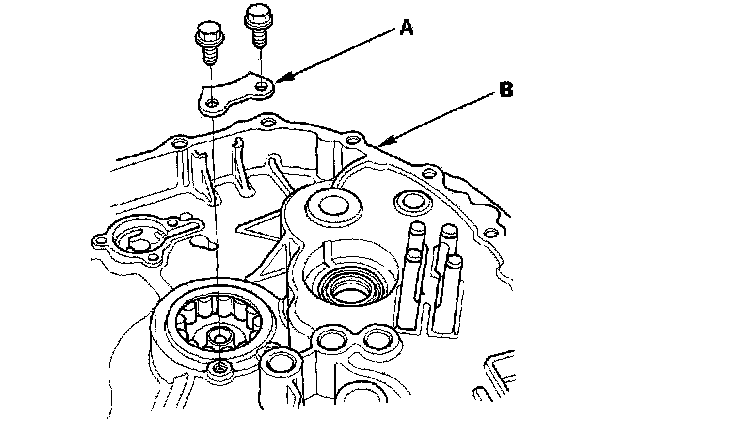 A
B